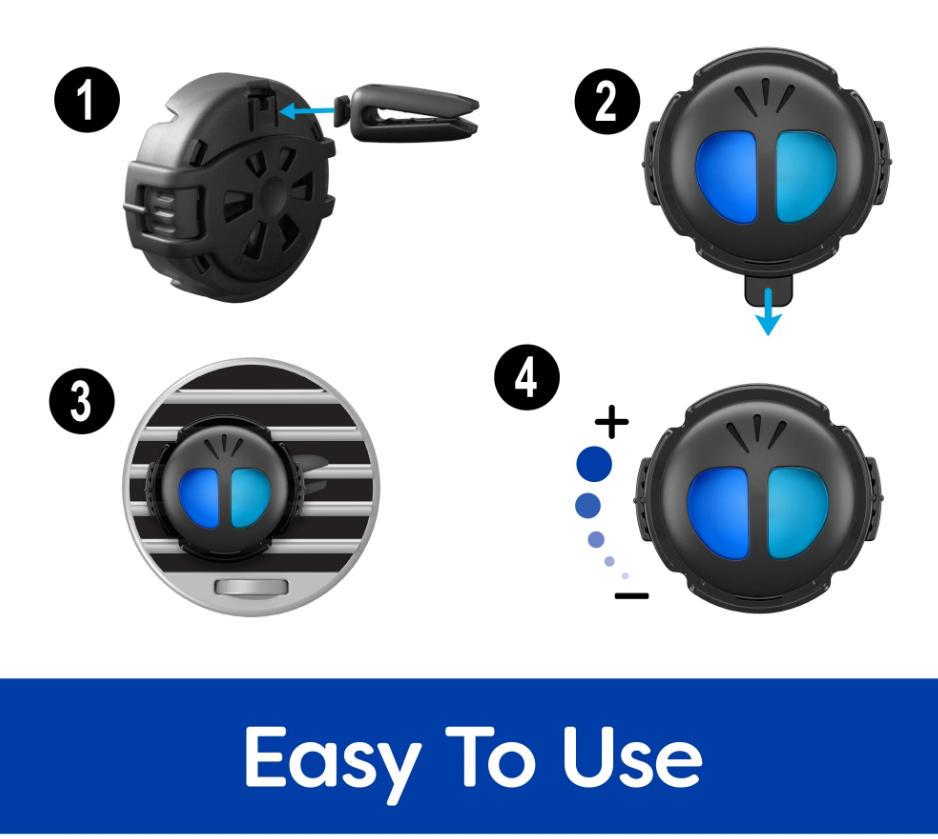 1

2

3

4

+

−

Easy To Use